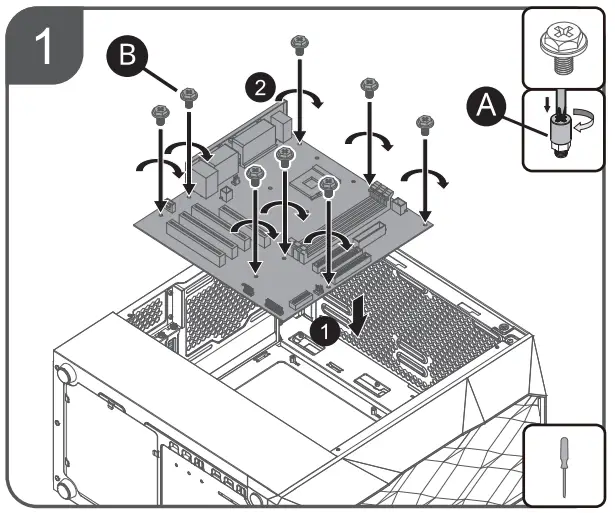 1
B
2
A
1