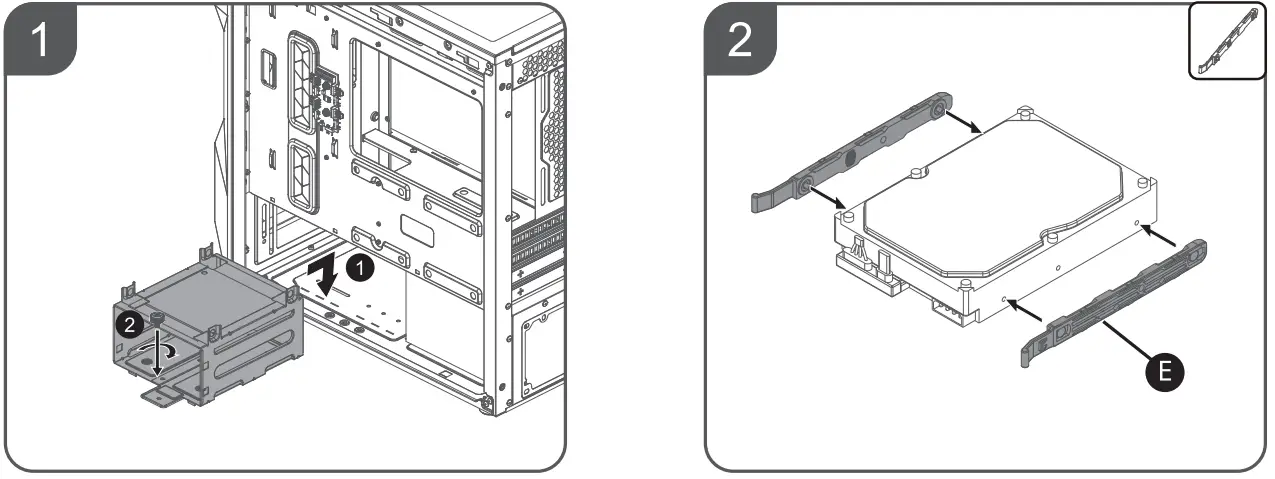 1

1

2

2

E