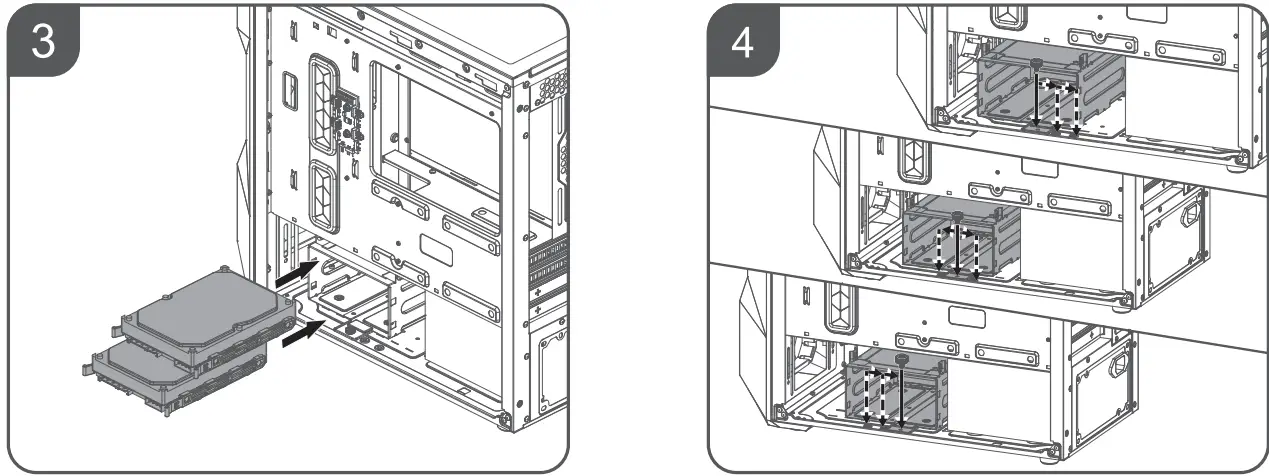 3

4