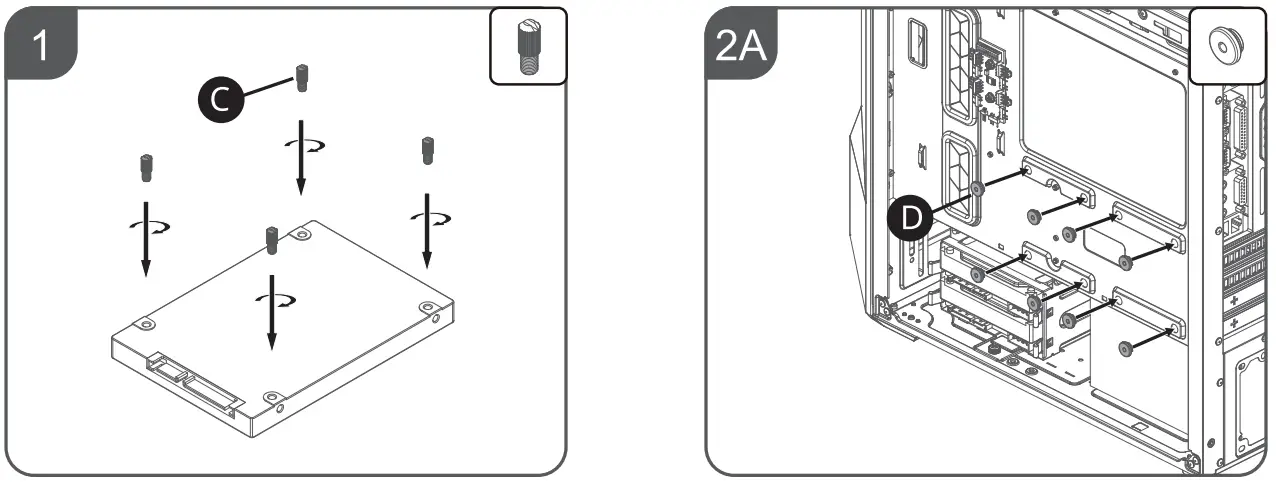 1

C

2A

D