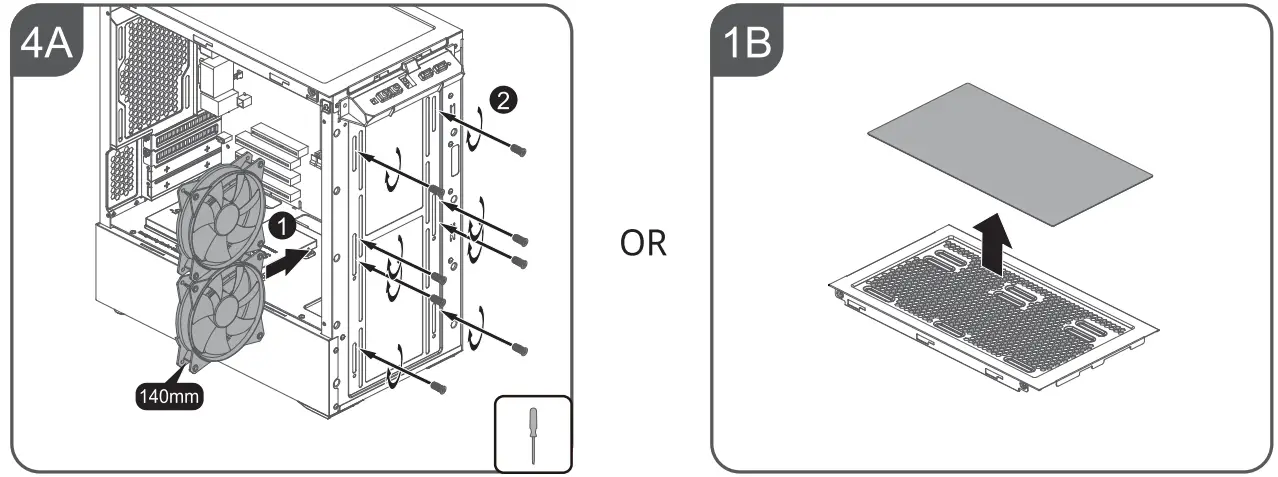 4A

2

1

140mm

OR

1B