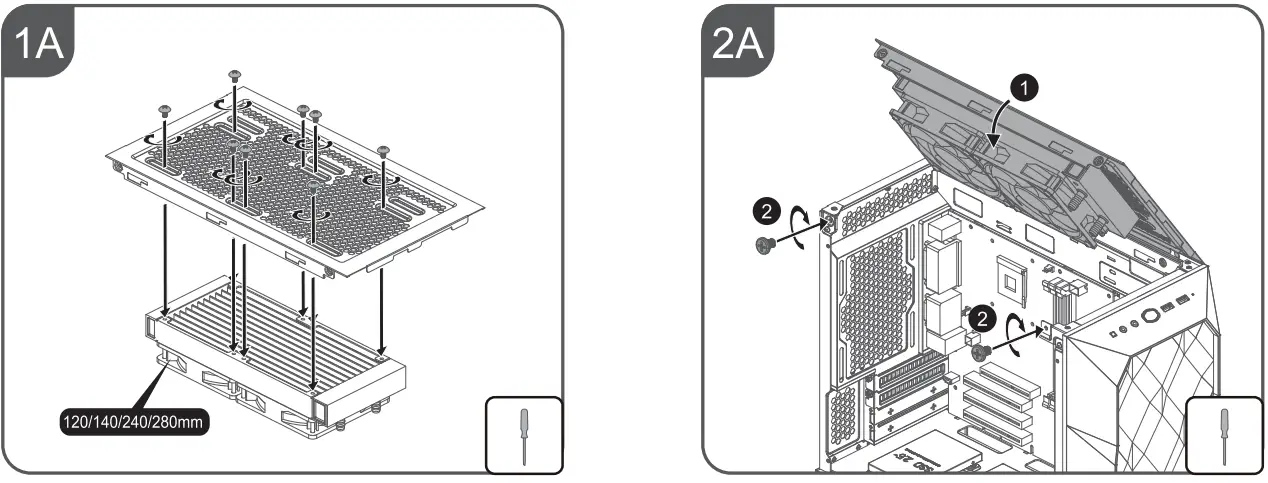 1A

120/140/240/280mm

2A

1

2

2