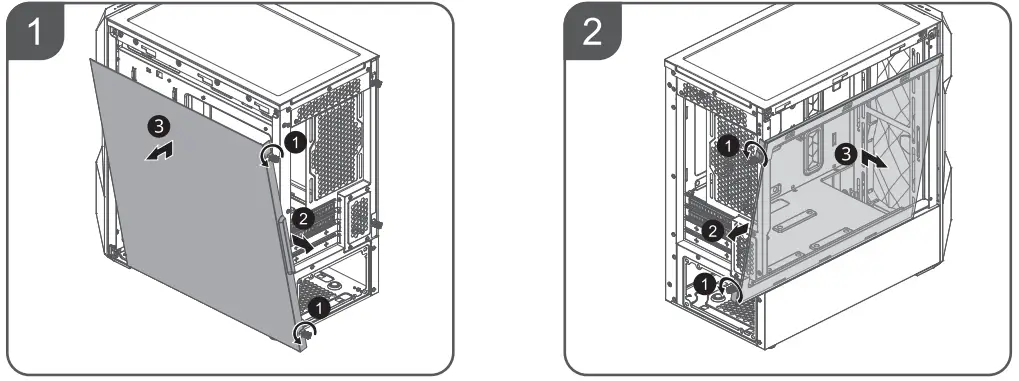 1

3
1
2
1

2

1
3
2
1