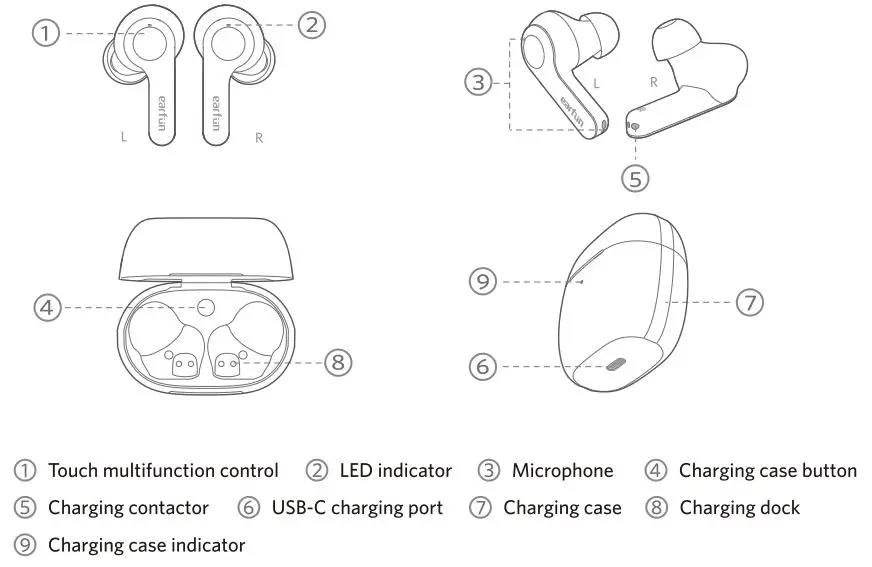 ① ②
earfun earfun
L R

③ L R
earfun
⑤

④
⑧

⑨
⑦
⑥

① Touch multifunction control ② LED indicator ③ Microphone ④ Charging case button
⑤ Charging contactor ⑥ USB-C charging port ⑦ Charging case ⑧ Charging dock
⑨ Charging case indicator