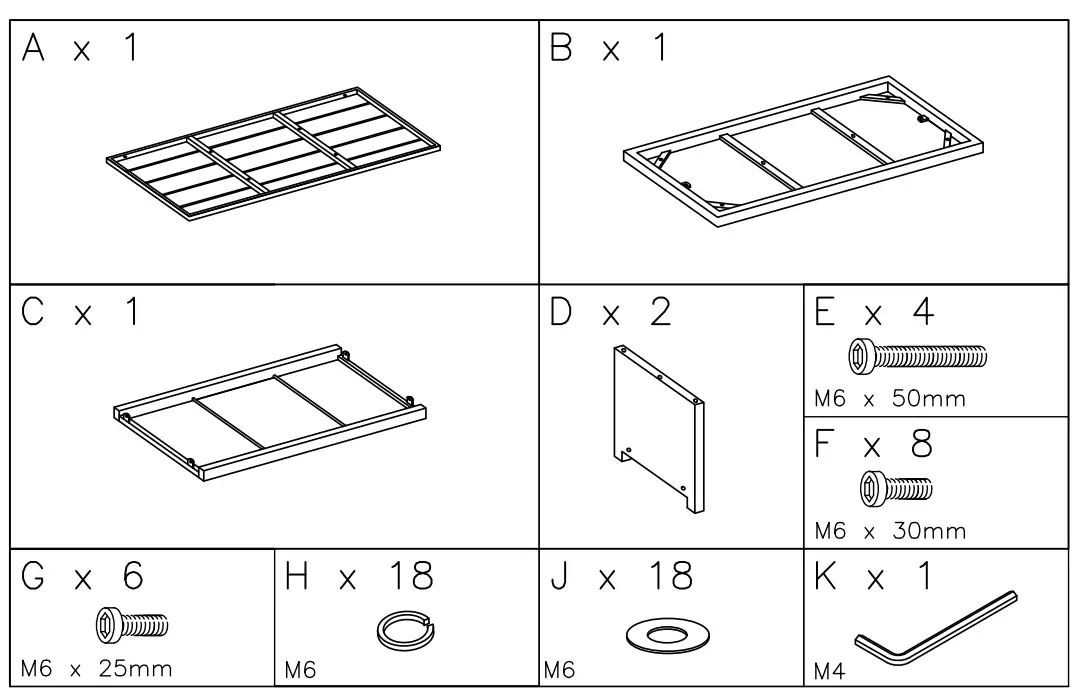 A x 1

B x 1

C x 1

D x 2

E x 4
M6 x 50mm

F x 8
M6 x 30mm

G x 6
M6 x 25mm

H x 18
M6

J x 18
M6

K x 1
M4