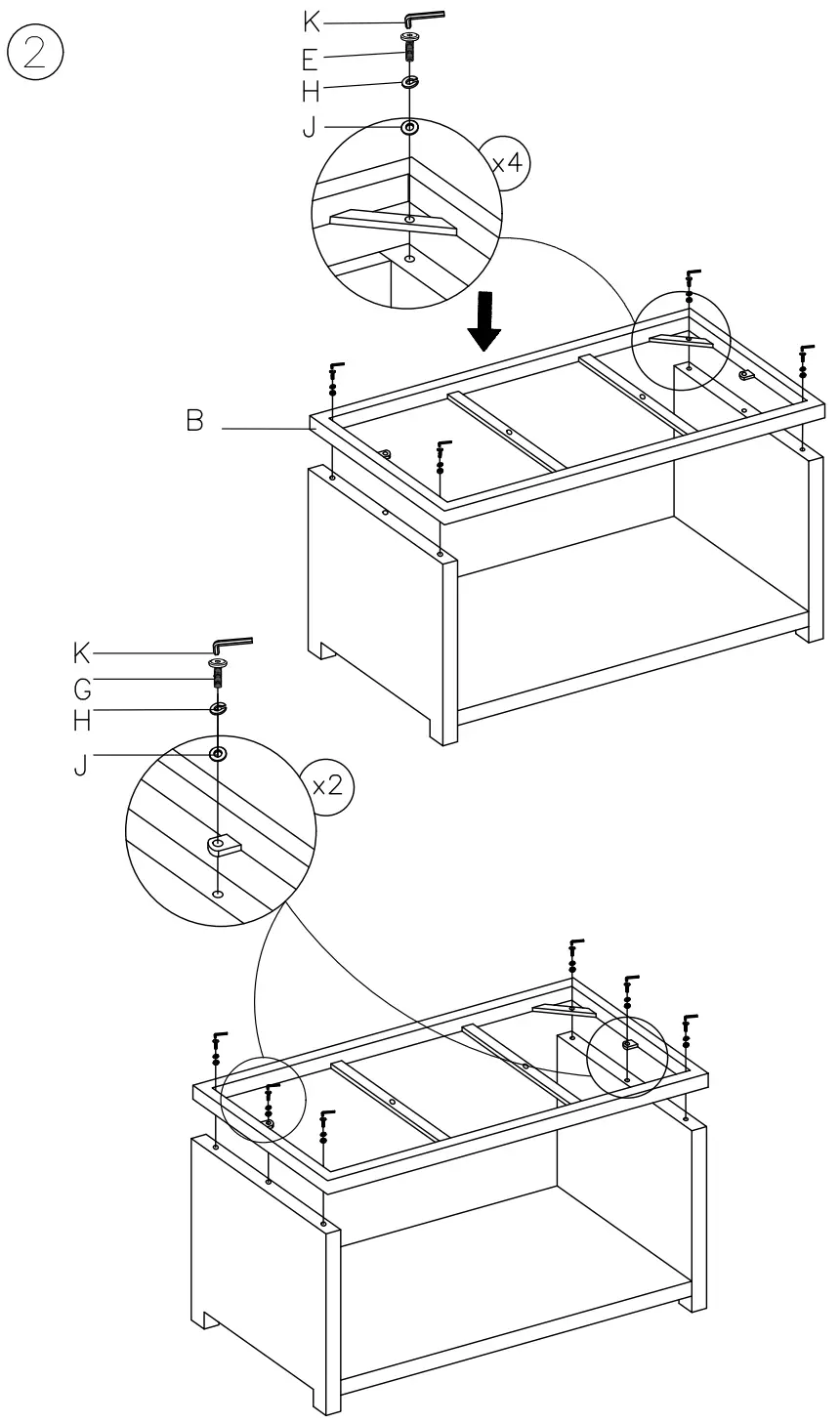 2

K
E
H
J
x4

B

K
G
H
J
x2