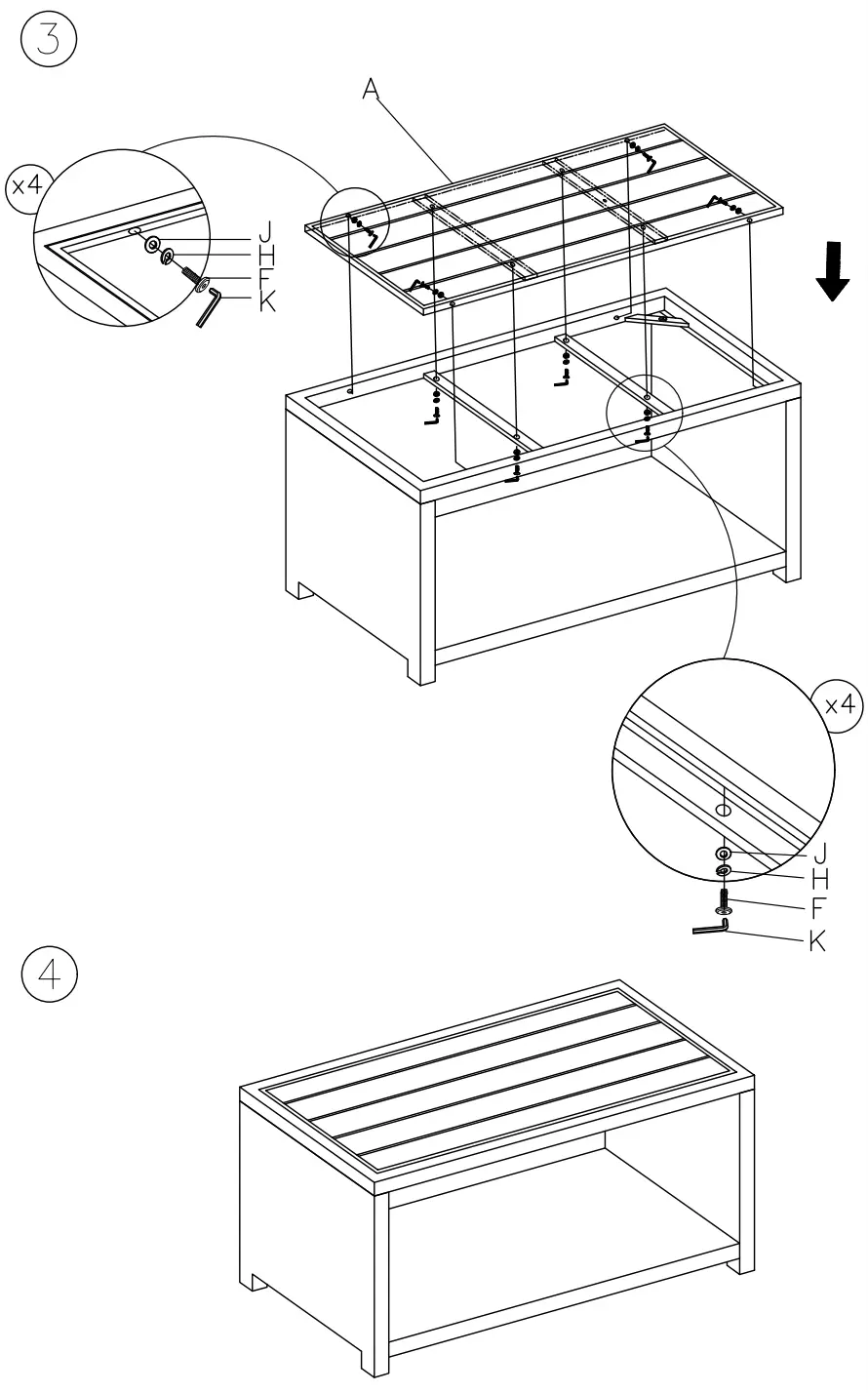 3

A

x4

J
H
F
K

x4

J
H
F
K

4