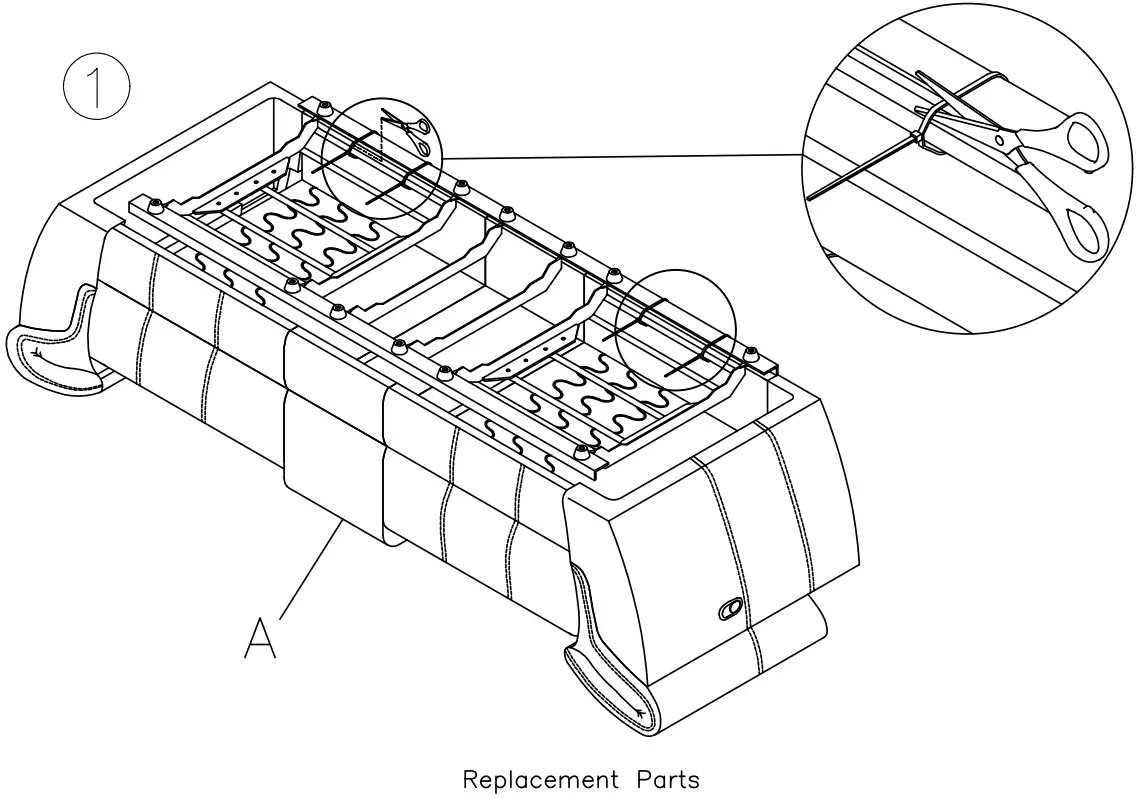 1

A

Replacement Parts