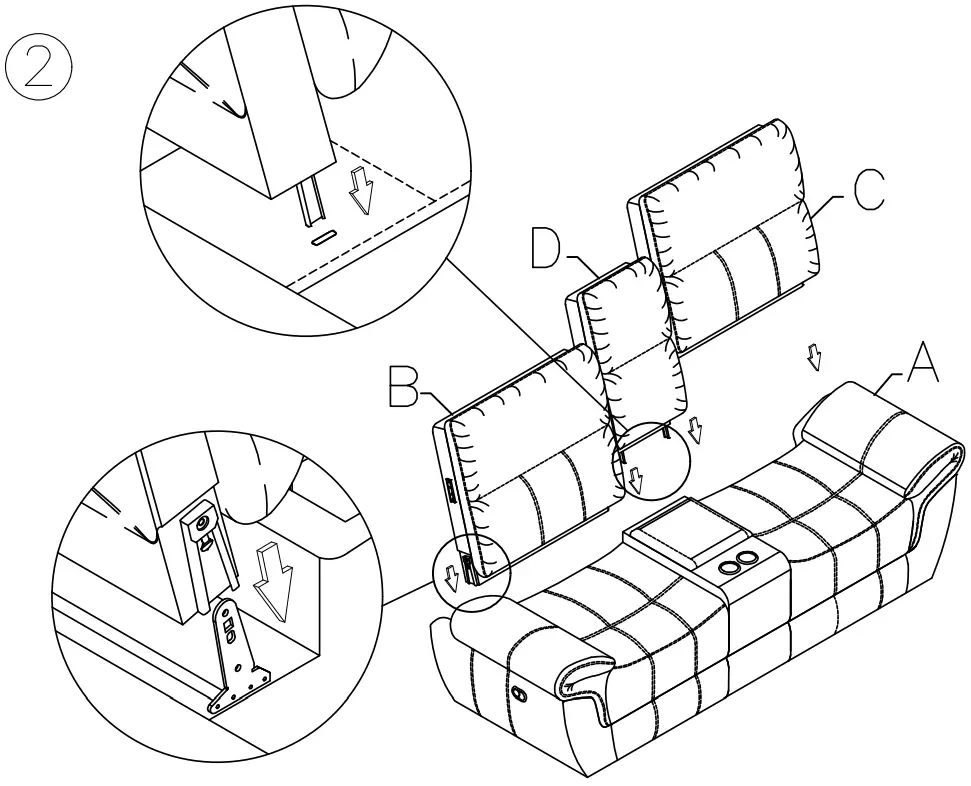 ②

D

C

B

A