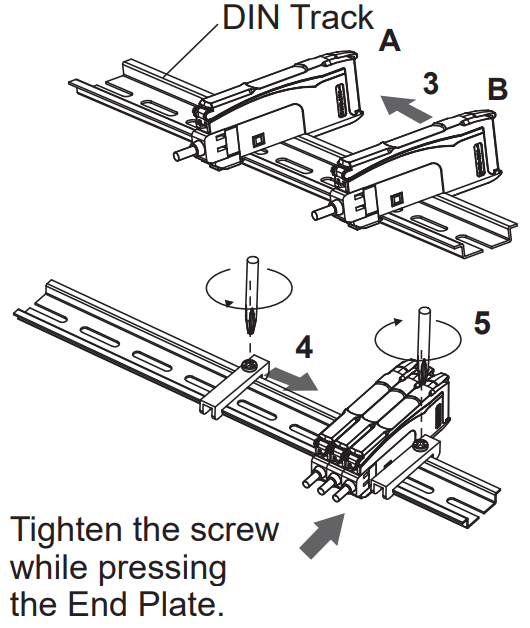 DIN Track
A
3
B
4
5
Tighten the screw while pressing the End Plate.