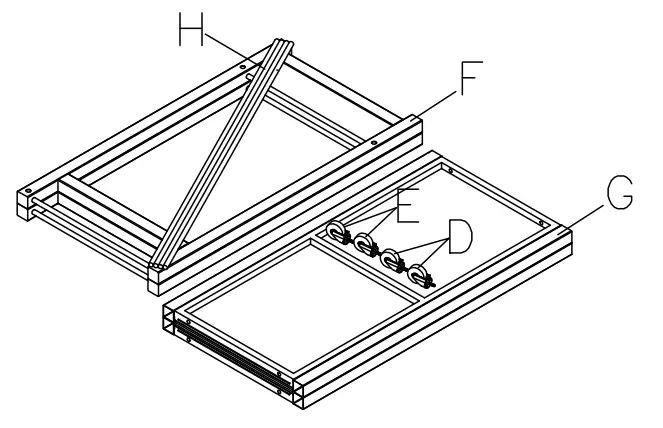 H
F
G
E
D