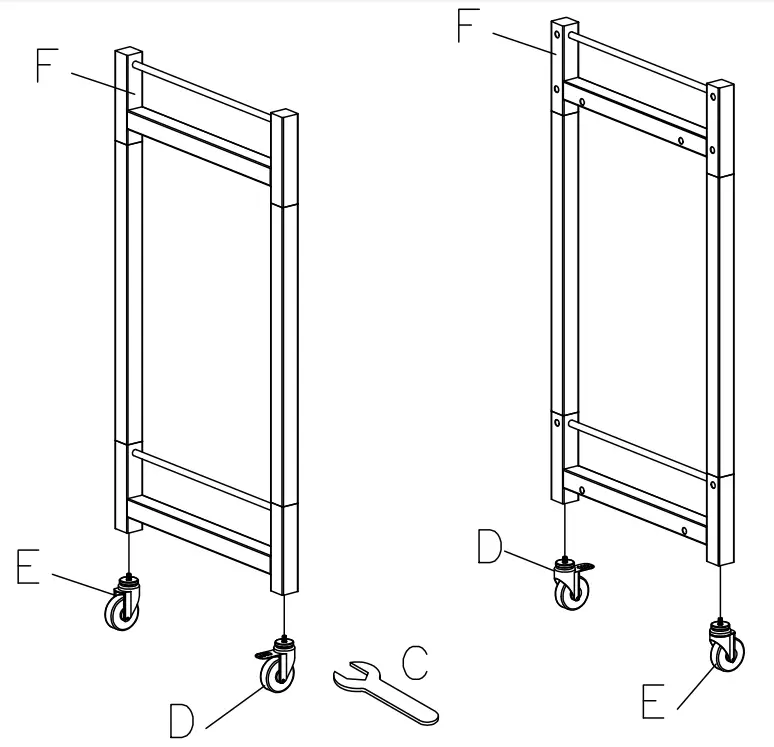 F
E
D
C
F
D
E