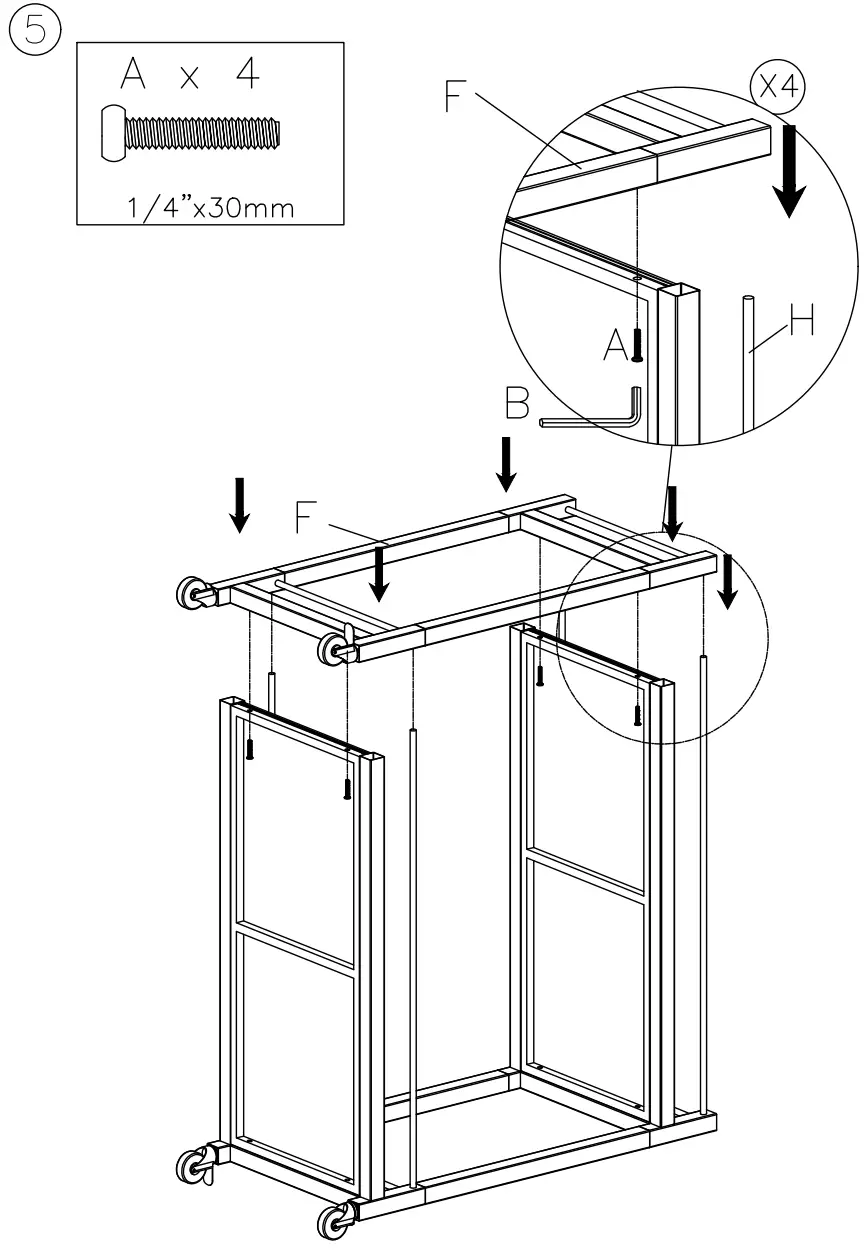 ⑤

A x 4

1/4"x30mm

F

X4

A

H

B

F