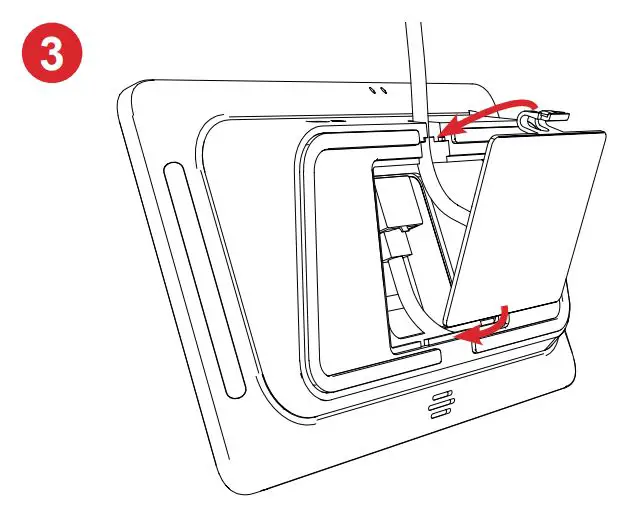 3