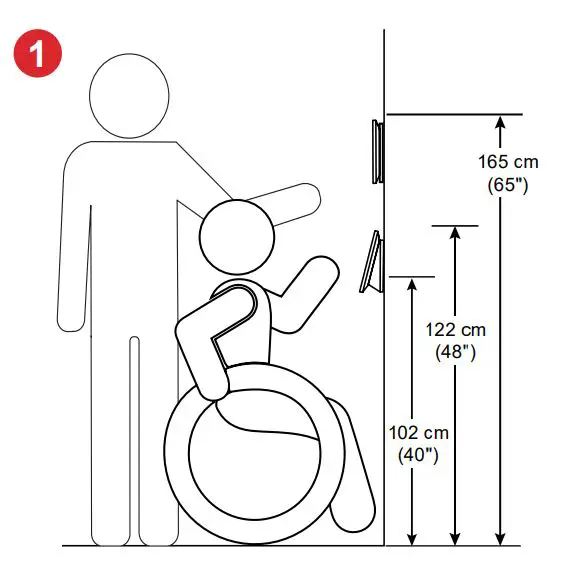 1

165 cm
(65")

122 cm
(48")

102 cm
(40")