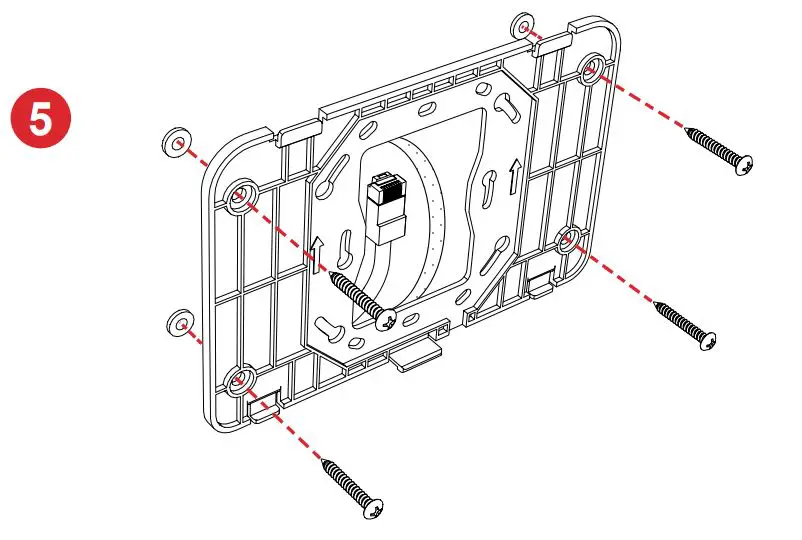 5