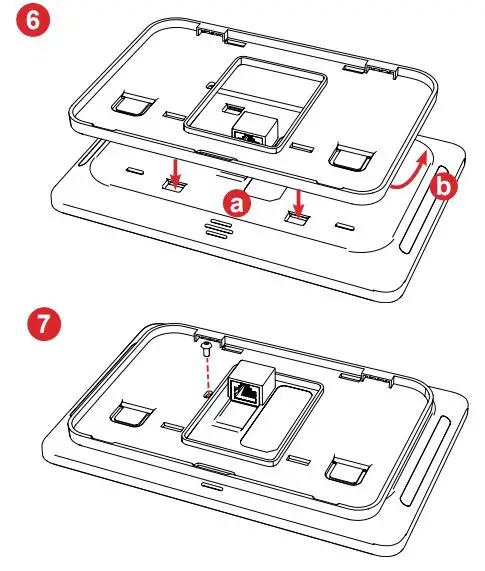 6
a
b
7