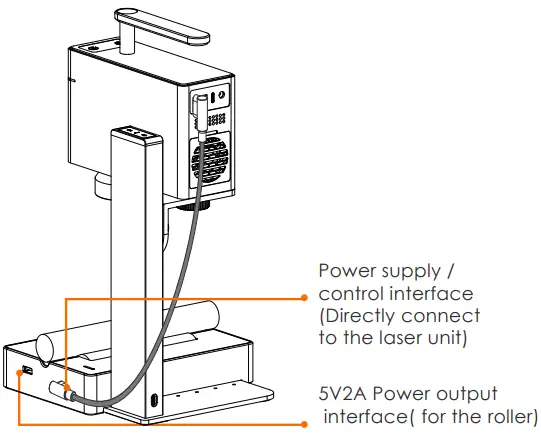 Power supply / control interface (Directly connect to the laser unit)

5V2A Power output interface( for the roller)