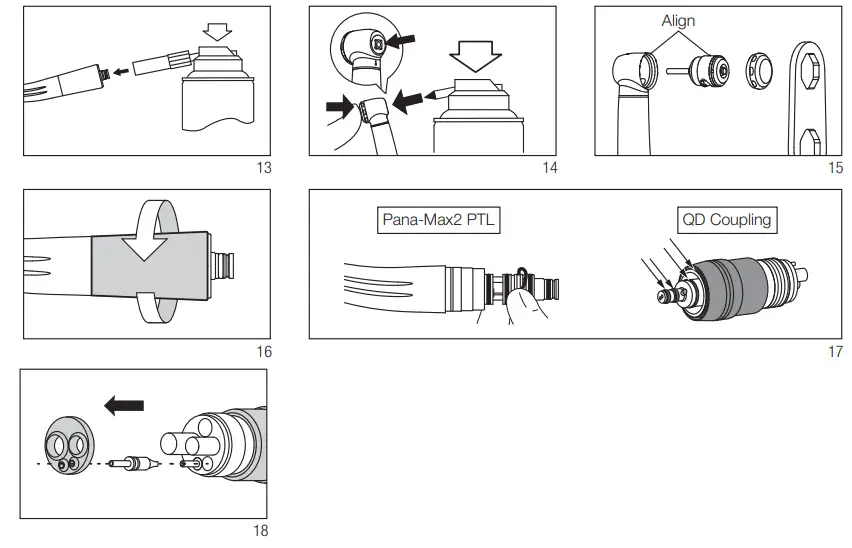 13

14

Align

15

16

Pana-Max2 PTL

QD Coupling

17

18