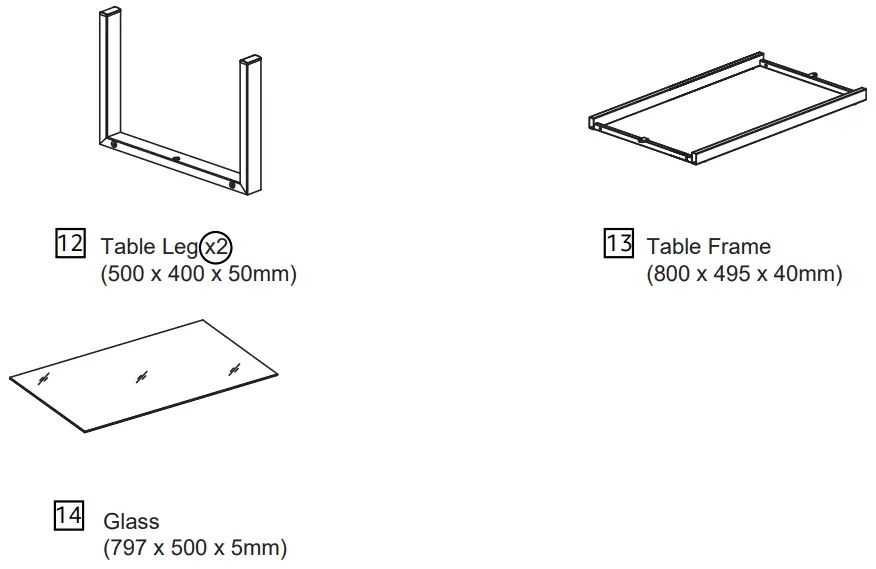 12 Table Leg x2
(500 x 400 x 50mm)

13 Table Frame
(800 x 495 x 40mm)

14 Glass
(797 x 500 x 5mm)