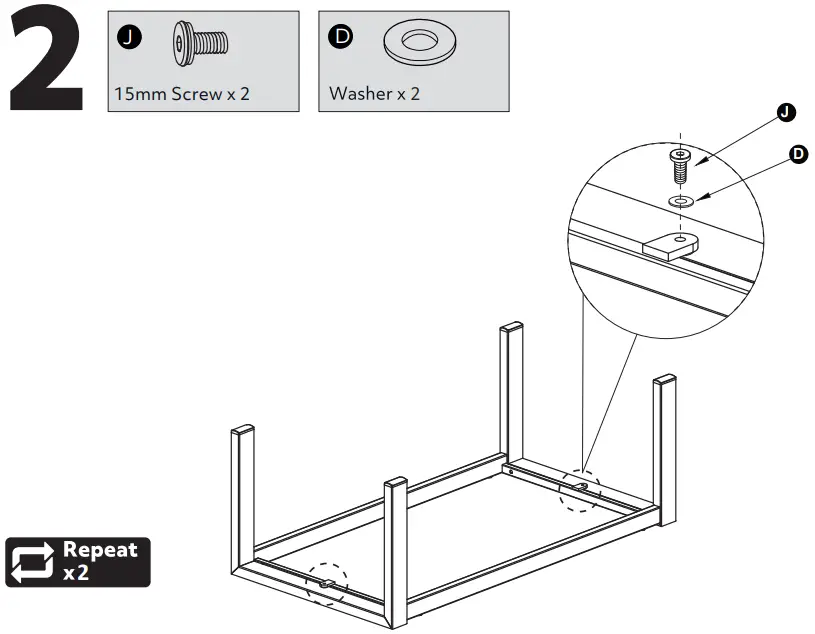 2

J
15mm Screw x 2

D
Washer x 2

J

D

Repeat x2