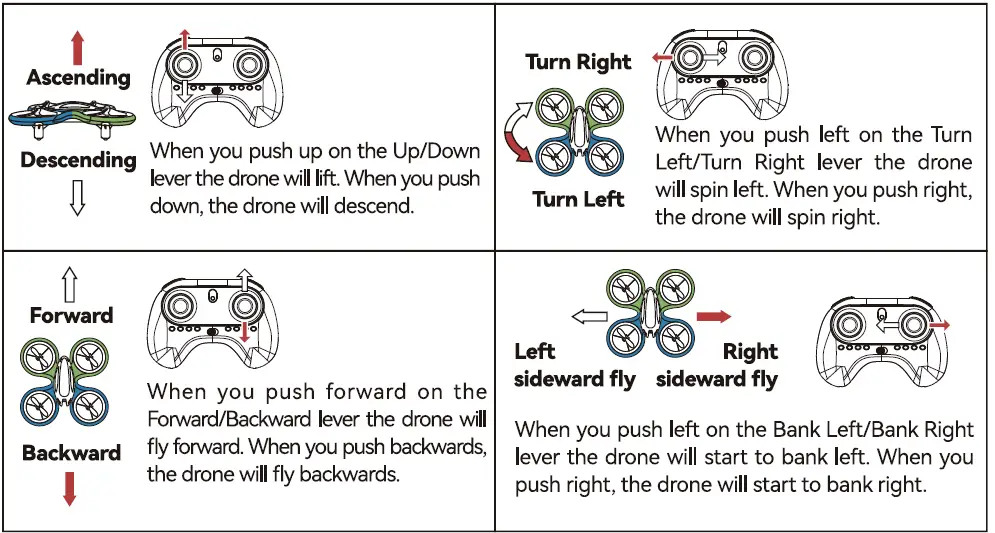 Ascending

Descending

When you push up on the Up/Down lever the drone will lift. When you push down, the drone will descend.

Turn Right

Turn Left

When you push left on the Turn Left/Turn Right lever the drone will spin left. When you push right, the drone will spin right.

Forward

Backward

When you push forward on the Forward/Backward lever the drone will fly forward. When you push backwards, the drone will fly backwards.

Left sideward fly

Right sideward fly

When you push left on the Bank Left/Bank Right lever the drone will start to bank left. When you push right, the drone will start to bank right.