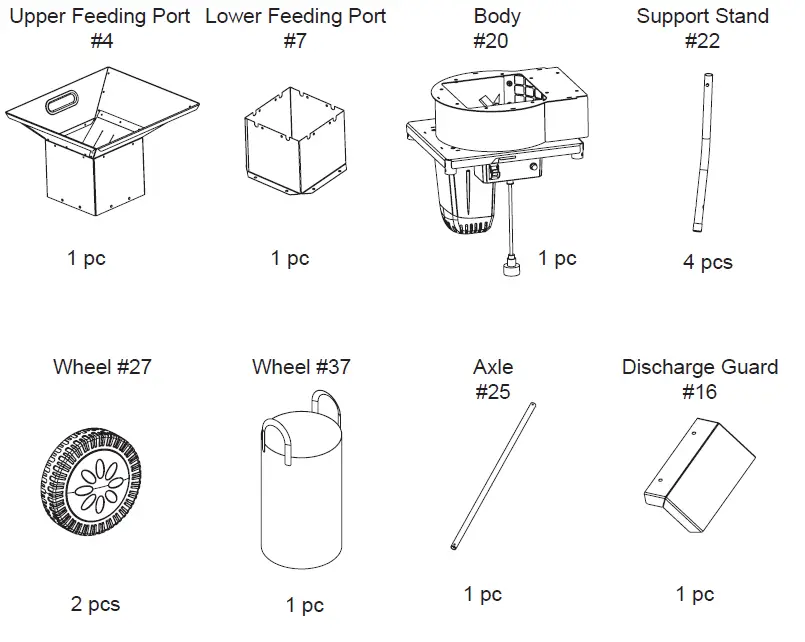 Upper Feeding Port
#4

1 pc

Lower Feeding Port
#7

1 pc

Body
#20

1 pc

Support Stand
#22

4 pcs

Wheel #27

2 pcs

Wheel #37

1 pc

Axle
#25

1 pc

Discharge Guard
#16

1 pc