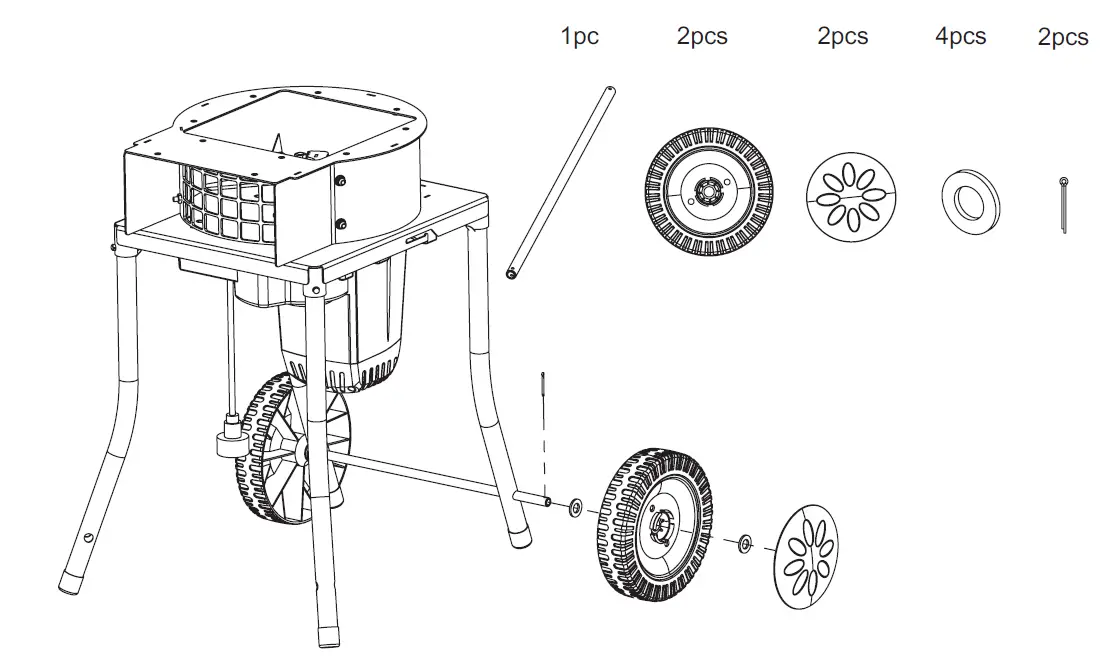 1pc 2pcs 2pcs 4pcs 2pcs