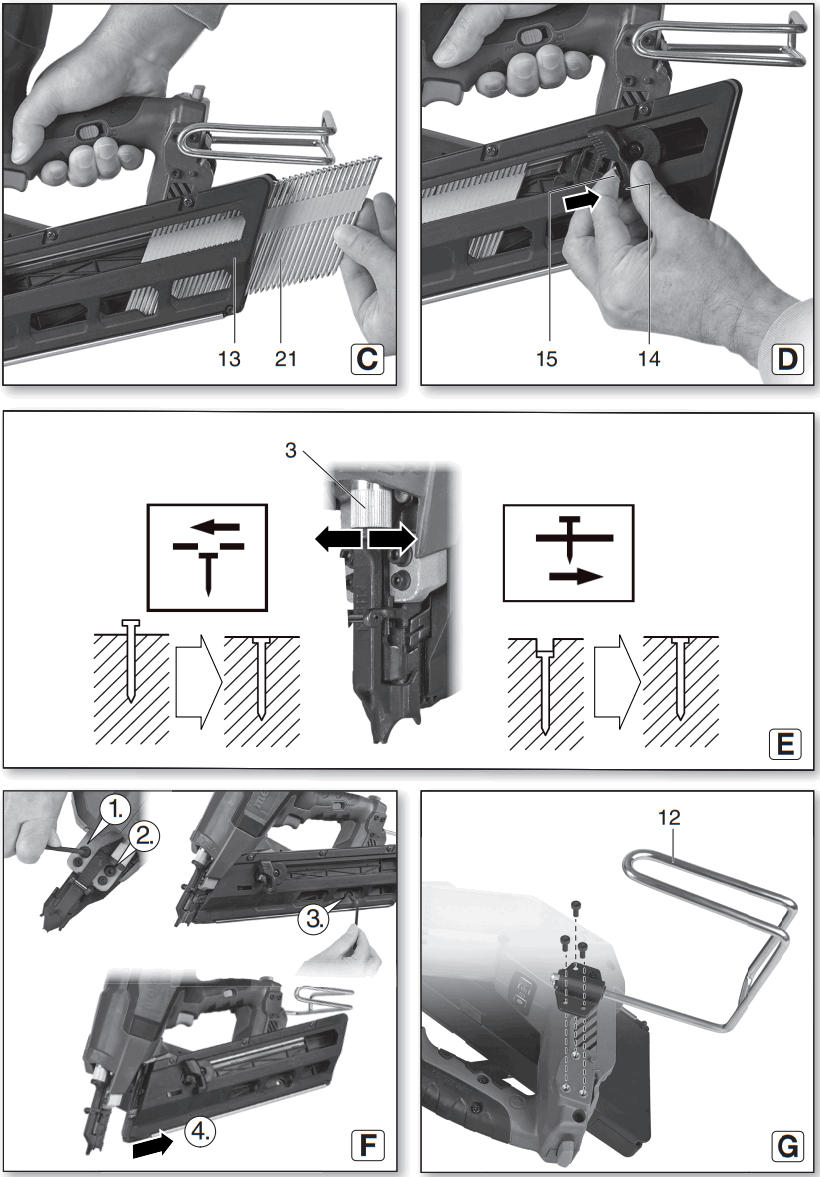 13 21 C

15 14 D

3

E

1.
2.
3.
4.
F

12

G