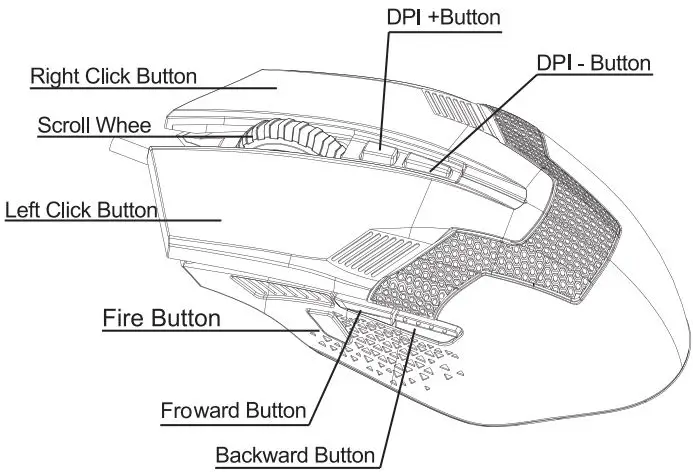 DPI +Button

DPI - Button

Right Click Button

Scroll Whee

Left Click Button

Fire Button

Froward Button

Backward Button