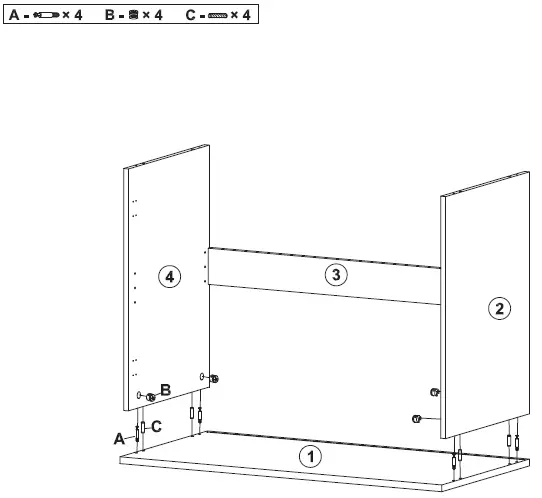 A - × 4 B - × 4 C - × 4

4

3

2

B

C

A

1