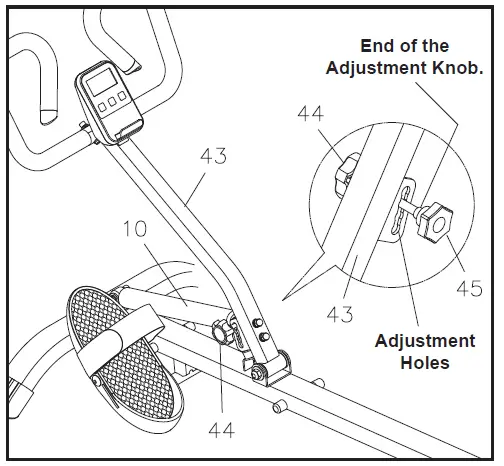 End of the Adjustment Knob.

44

43

10

45

43

Adjustment Holes

44