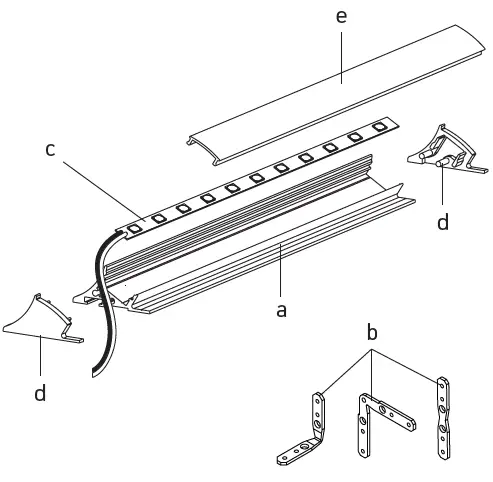 e
c
d
a
d
b