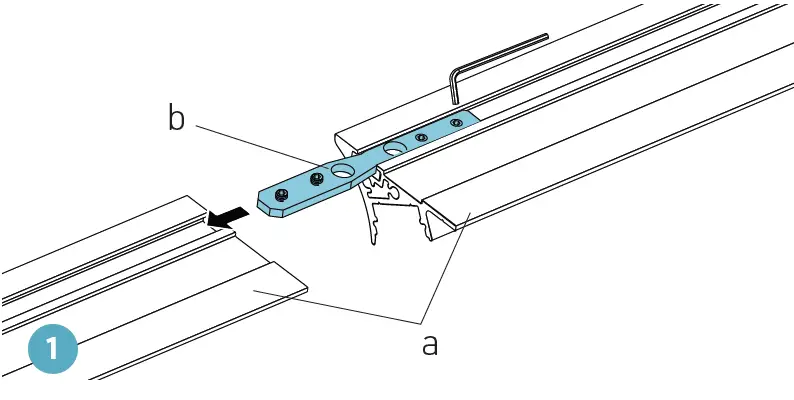 b

a

1