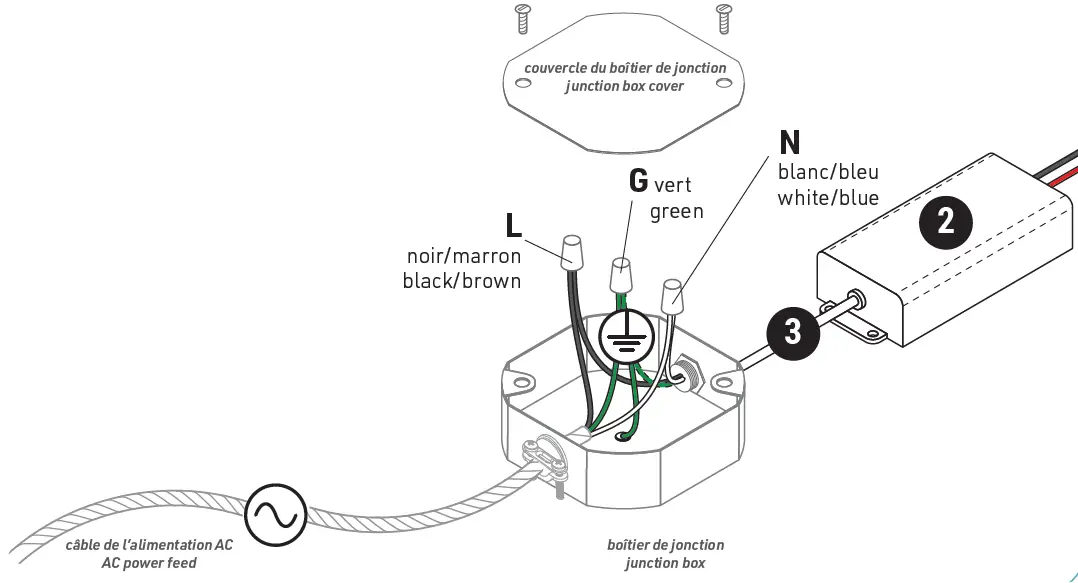 couvercle du boîtier de jonction
junction box cover

N
blanc/bleu
white/blue

G vert
green

L
noir/marron
black/brown

2

3

câble de l'alimentation AC
AC power feed

boîtier de jonction
junction box