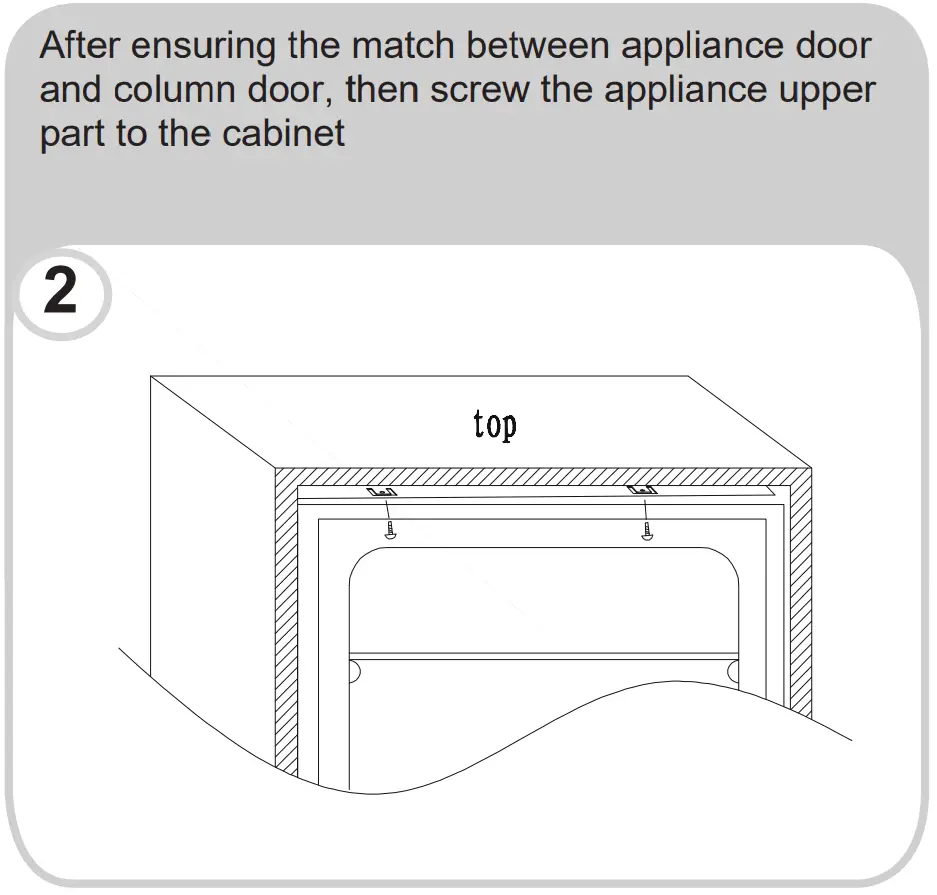 After ensuring the match between appliance door and column door, then screw the appliance upper part to the cabinet

2

top