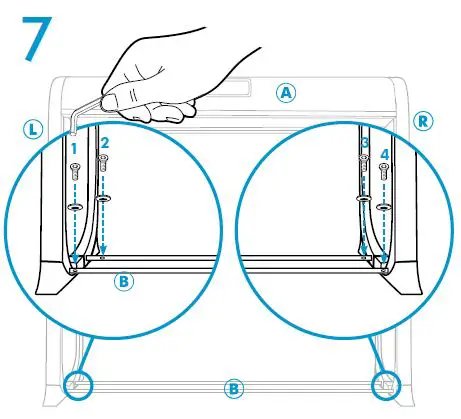 7

A

L

R

1
2

3
4

B

B