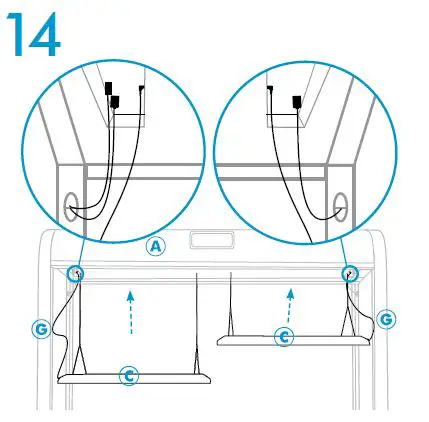 14

A

G

C

C

G