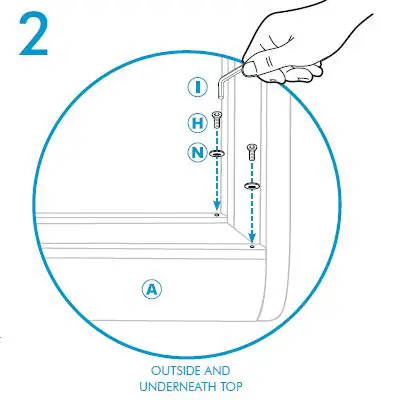 2

I

H

N

A

OUTSIDE AND UNDERNEATH TOP