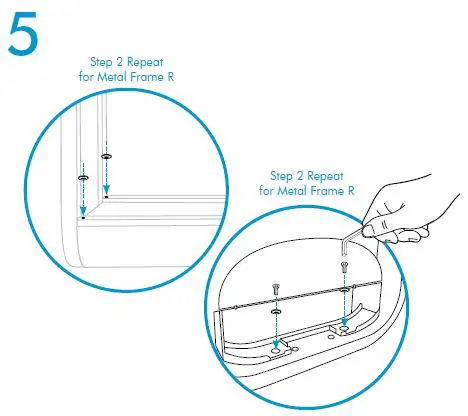 5

Step 2 Repeat
for Metal Frame R

Step 2 Repeat
for Metal Frame R