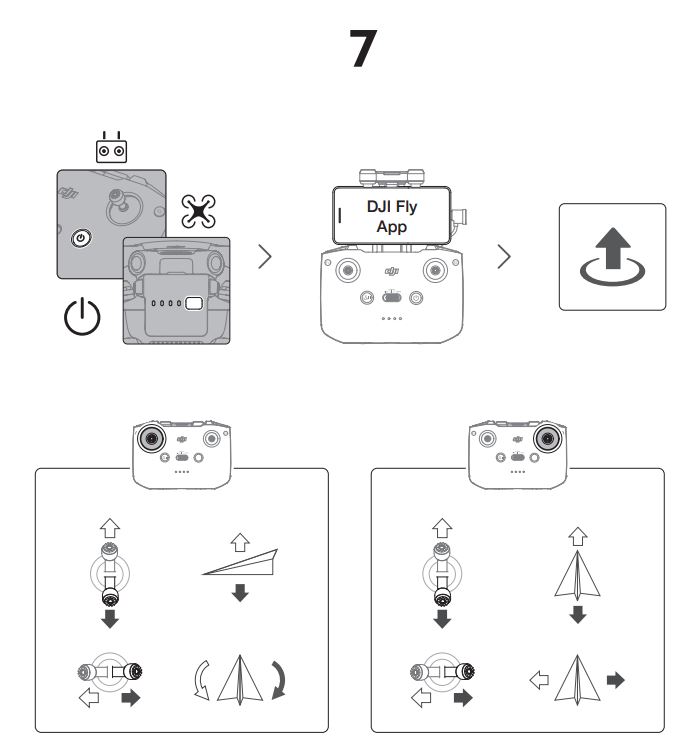 7

DJI Fly App