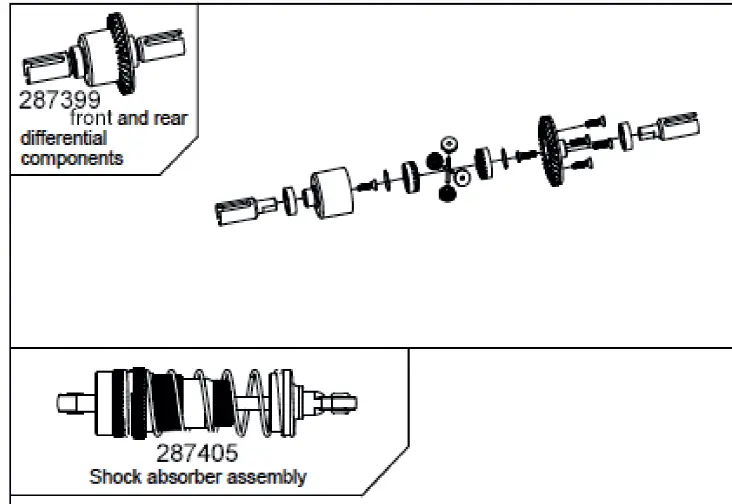 287399
front and rear differential components

287405
Shock absorber assembly