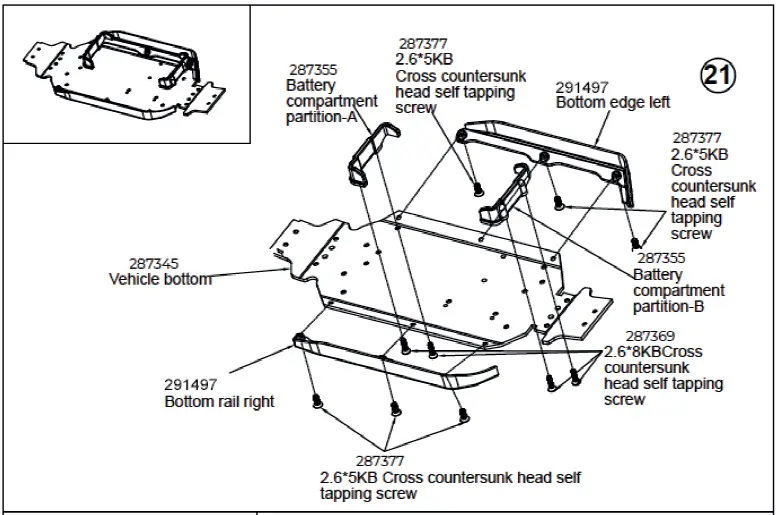 21

287355
Battery compartment partition-A

287377
2.6*5KB
Cross countersunk head self tapping screw

291497
Bottom edge left

287377
2.6*5KB
Cross countersunk head self tapping screw

287345
Vehicle bottom

287355
Battery compartment partition-B

287369
2.6*8KBCross countersunk head self tapping screw

291497
Bottom rail right

287377
2.6*5KB Cross countersunk head self tapping screw