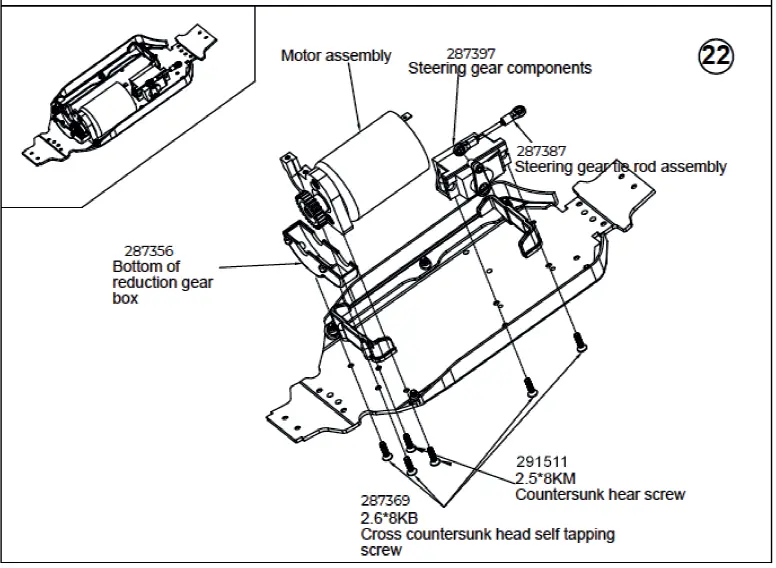 22

Motor assembly

287397
Steering gear components

287387
Steering gear tie rod assembly

287356
Bottom of reduction gear box

291511
2.5*8KM
Countersunk hear screw

287369
2.6*8KB
Cross countersunk head self tapping screw