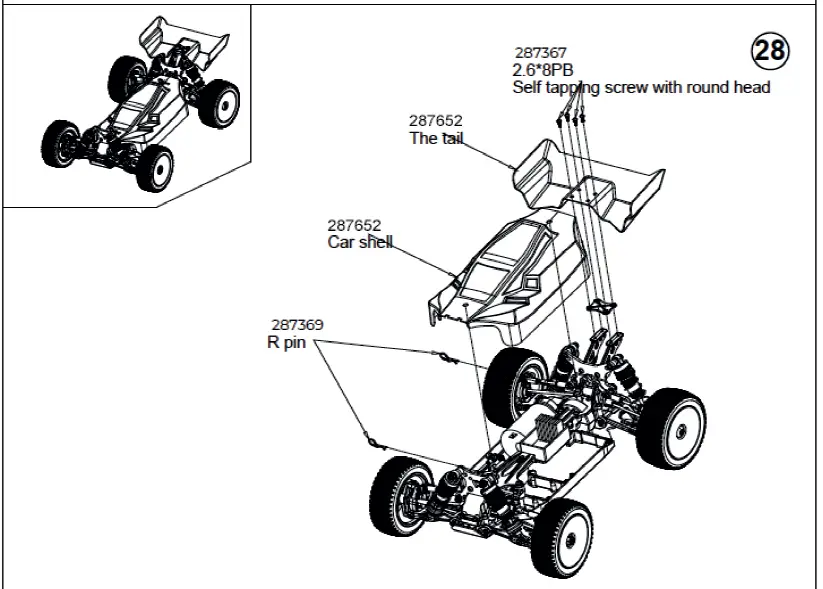 28

287367
2.6*8PB
Self tapping screw with round head

287652
The tail

287652
Car shell

287369
R pin