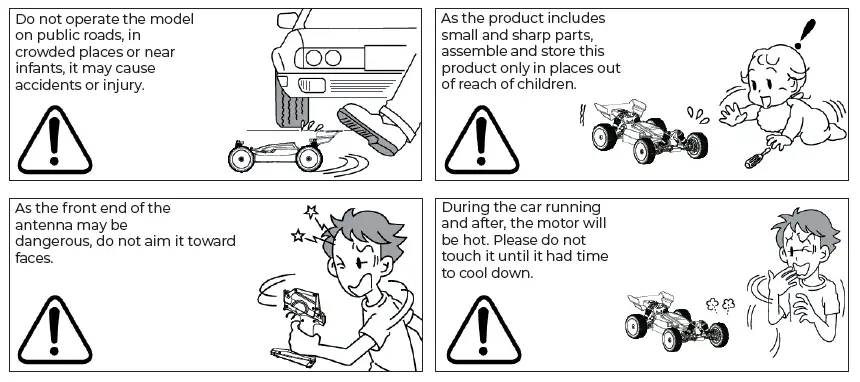 Do not operate the model on public roads, in crowded places or near infants, it may cause accidents or injury.

As the product includes small and sharp parts, assemble and store this product only in places out of reach of children.

As the front end of the antenna may be dangerous, do not aim it toward faces.

During the car running and after, the motor will be hot. Please do not touch it until it had time to cool down.