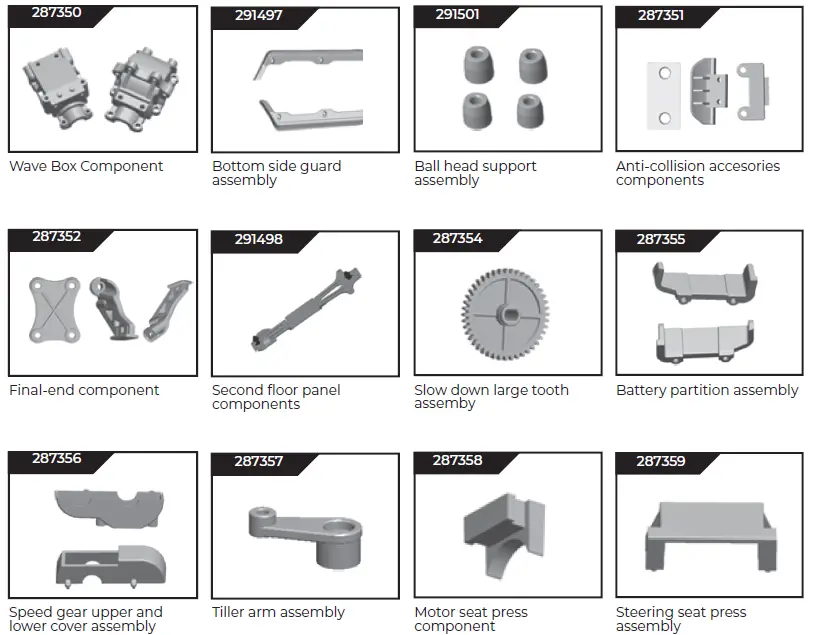 287350
Wave Box Component

291497
Bottom side guard assembly

291501
Ball head support assembly

287351
Anti-collision accesories components

287352
Final-end component

291498
Second floor panel components

287354
Slow down large tooth assembly

287355
Battery partition assembly

287356
Speed gear upper and lower cover assembly

287357
Tiller arm assembly

287358
Motor seat press component

287359
Steering seat press assembly