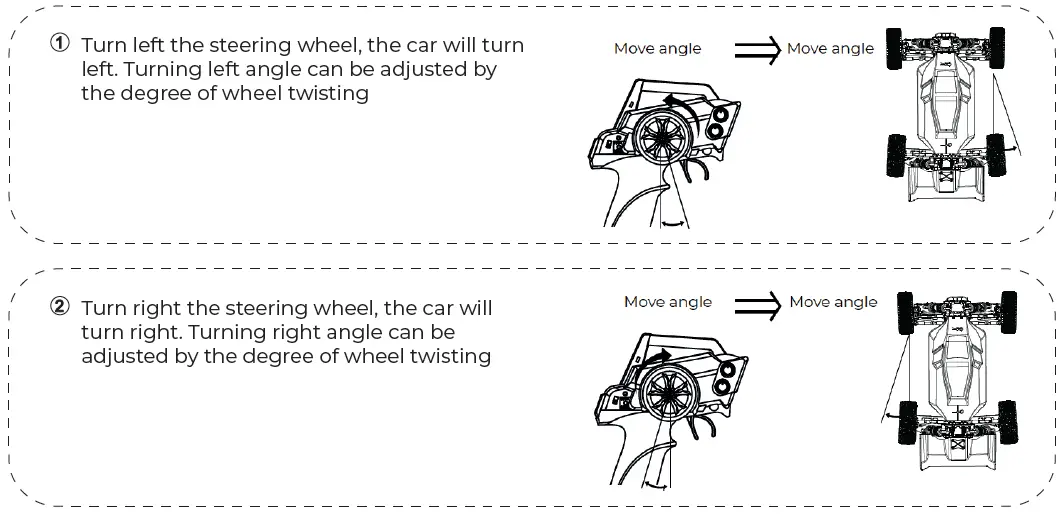 ① Turn left the steering wheel, the car will turn left. Turning left angle can be adjusted by the degree of wheel twisting

Move angle ⟹ Move angle

② Turn right the steering wheel, the car will turn right. Turning right angle can be adjusted by the degree of wheel twisting

Move angle ⟹ Move angle