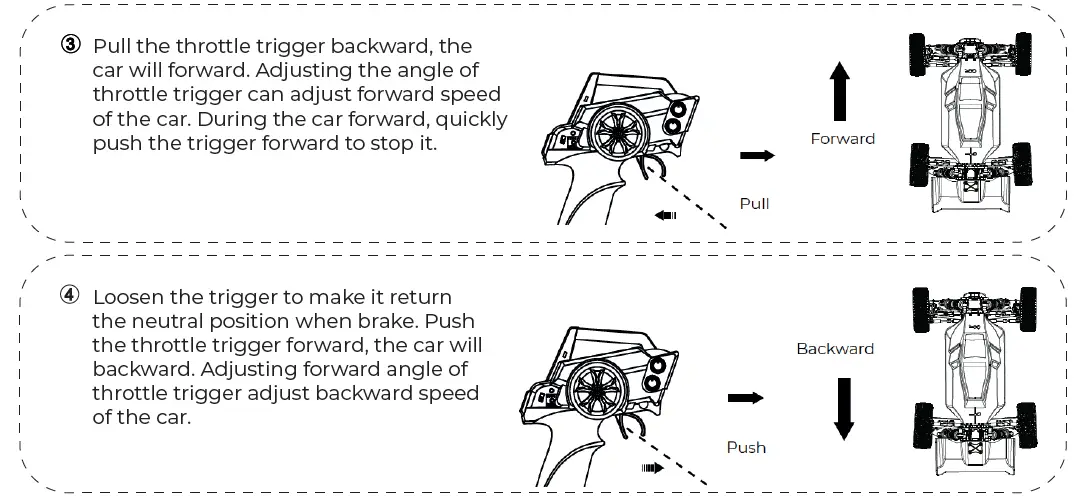 ③ Pull the throttle trigger backward, the car will forward. Adjusting the angle of throttle trigger can adjust forward speed of the car. During the car forward, quickly push the trigger forward to stop it.

Pull

Forward

④ Loosen the trigger to make it return the neutral position when brake. Push the throttle trigger forward, the car will backward. Adjusting forward angle of throttle trigger adjust backward speed of the car.

Push

Backward