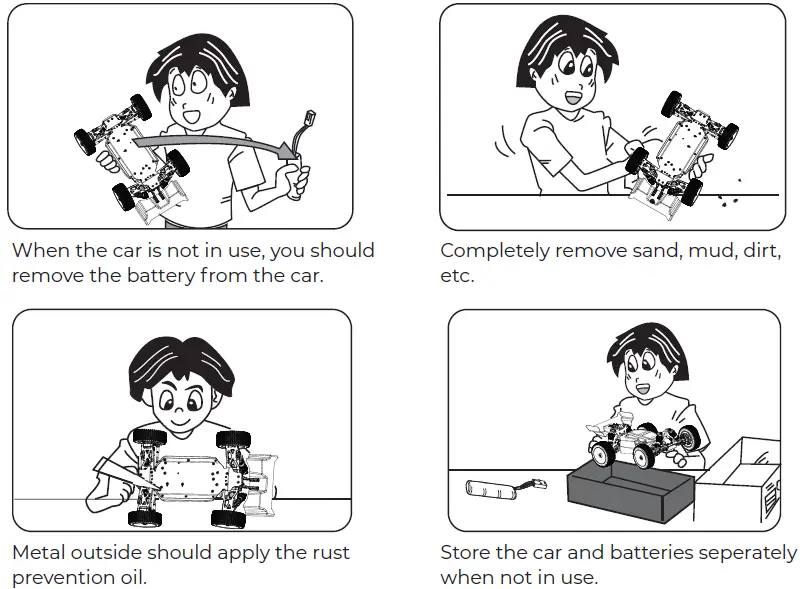 When the car is not in use, you should remove the battery from the car.

Completely remove sand, mud, dirt, etc.

Metal outside should apply the rust prevention oil.

Store the car and batteries seperately when not in use.